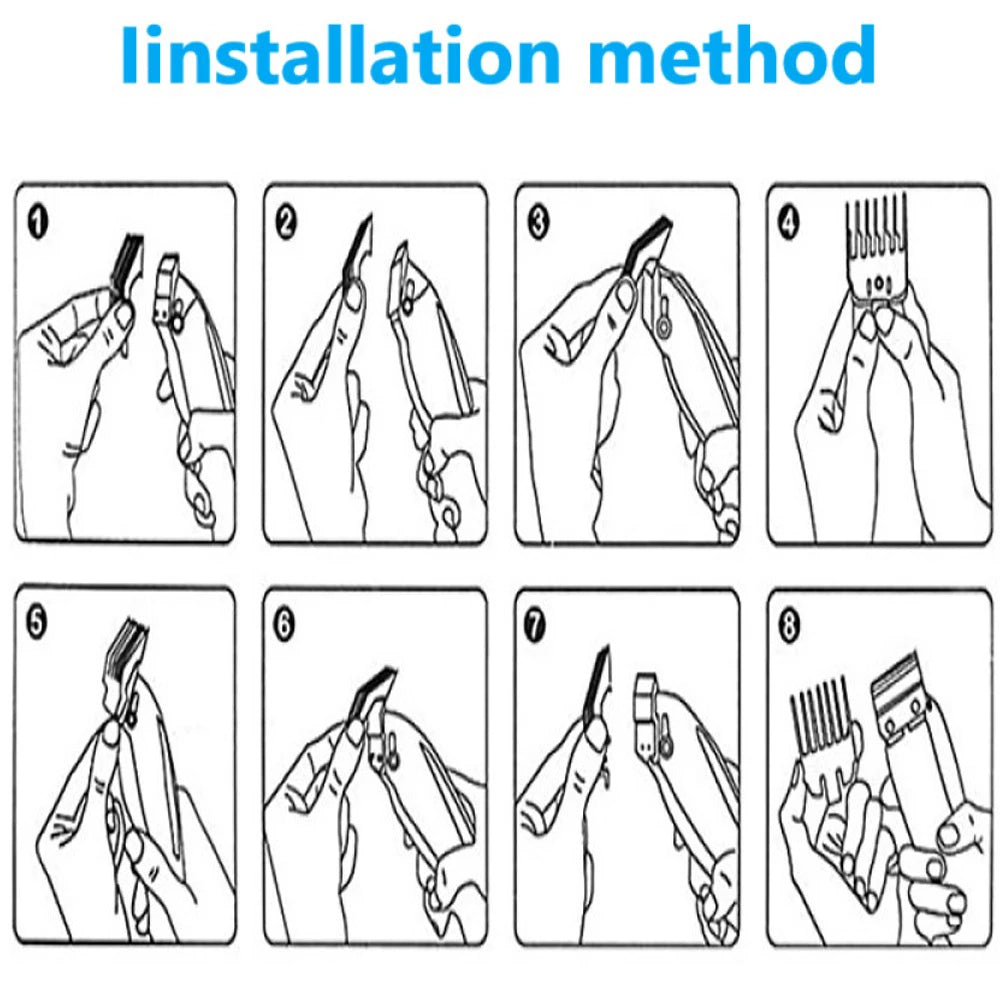 Iinstallation method

1

2

3

4

5

6

7

8