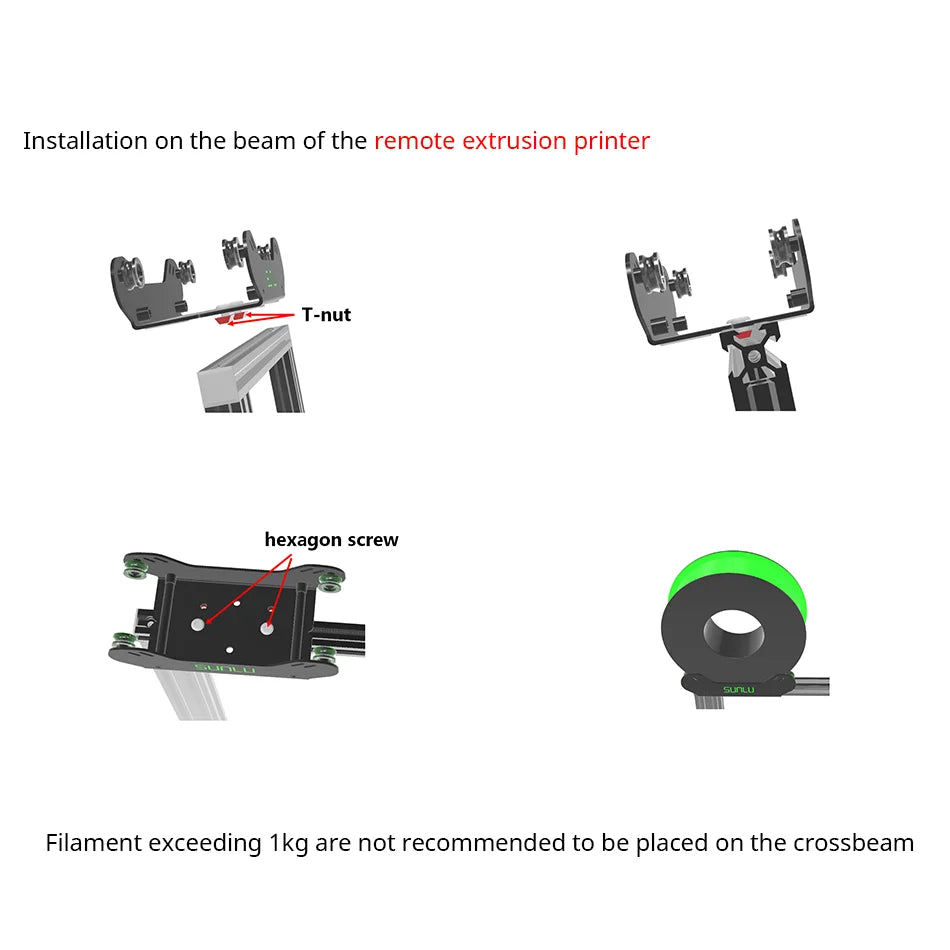 Installation on the beam of the remote extrusion printer

T-nut

hexagon screw

SUNLU

SUNLU

Filament exceeding 1kg are not recommended to be placed on the crossbeam