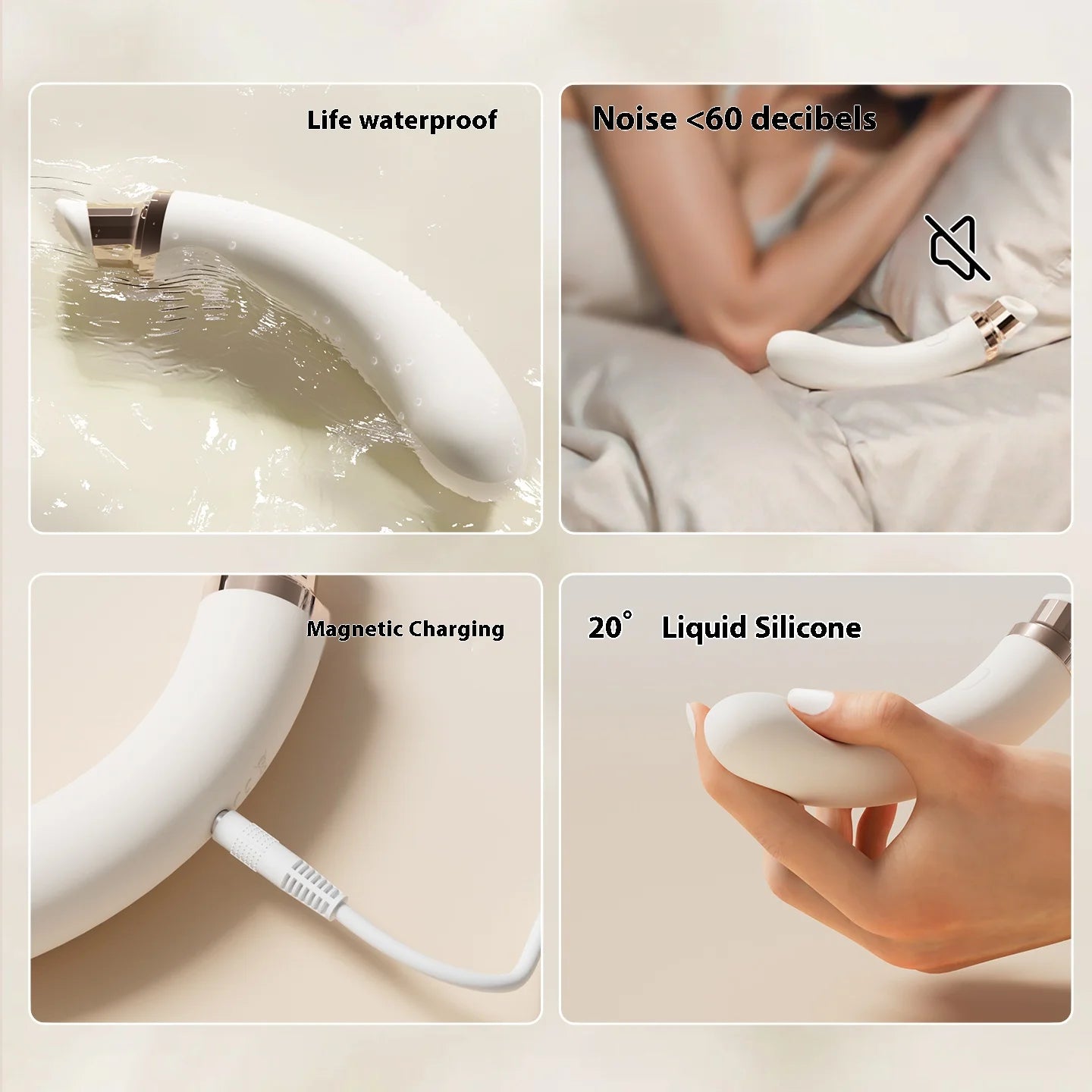 Life waterproof

Noise <60 decibels

Magnetic Charging

20° Liquid Silicone